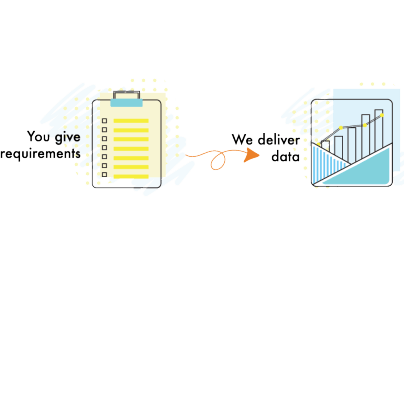 You give requirements

We deliver data