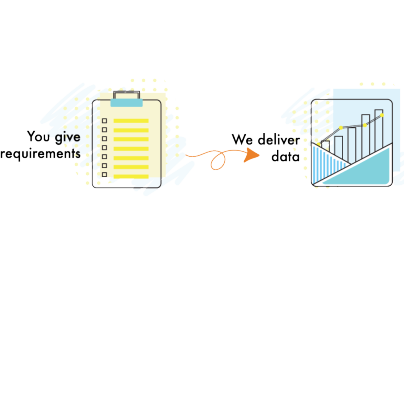 You give requirements

We deliver data