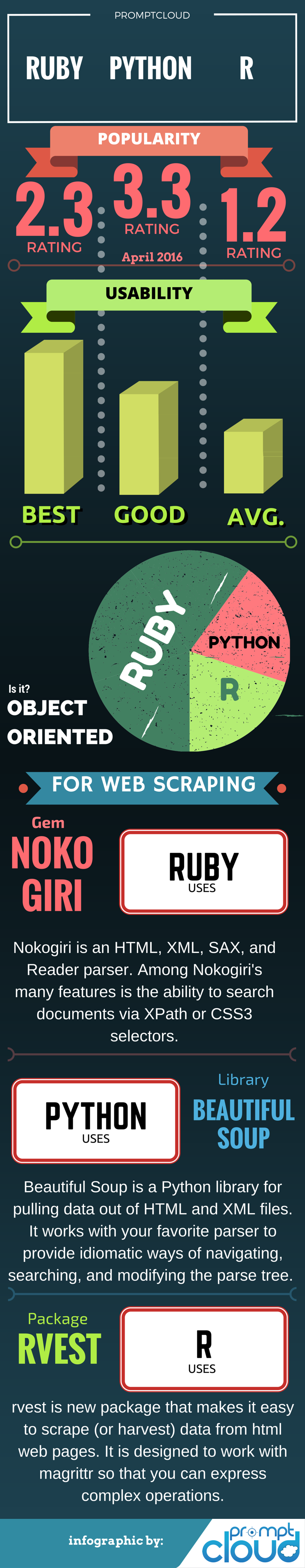 PROMPTCLOUD

RUBY PYTHON R

POPULARITY

2.3 RATING

3.3 RATING

April 2016

1.2 RATING

USABILITY

BEST GOOD AVG.

RUBY

PYTHON

R

Is it?
OBJECT ORIENTED

FOR WEB SCRAPING

Gem
NOKO GIRI

RUBY
USES

Nokogiri is an HTML, XML, SAX, and Reader parser. Among Nokogiri's many features is the ability to search documents via XPath or CSS3 selectors.

PYTHON
USES

Library
BEAUTIFUL SOUP

Beautiful Soup is a Python library for pulling data out of HTML and XML files. It works with your favorite parser to provide idiomatic ways of navigating, searching, and modifying the parse tree.

Package
RVEST

R
USES

rvest is new package that makes it easy to scrape (or harvest) data from html web pages. It is designed to work with magrittr so that you can express complex operations.

infographic by:

prompt cloud